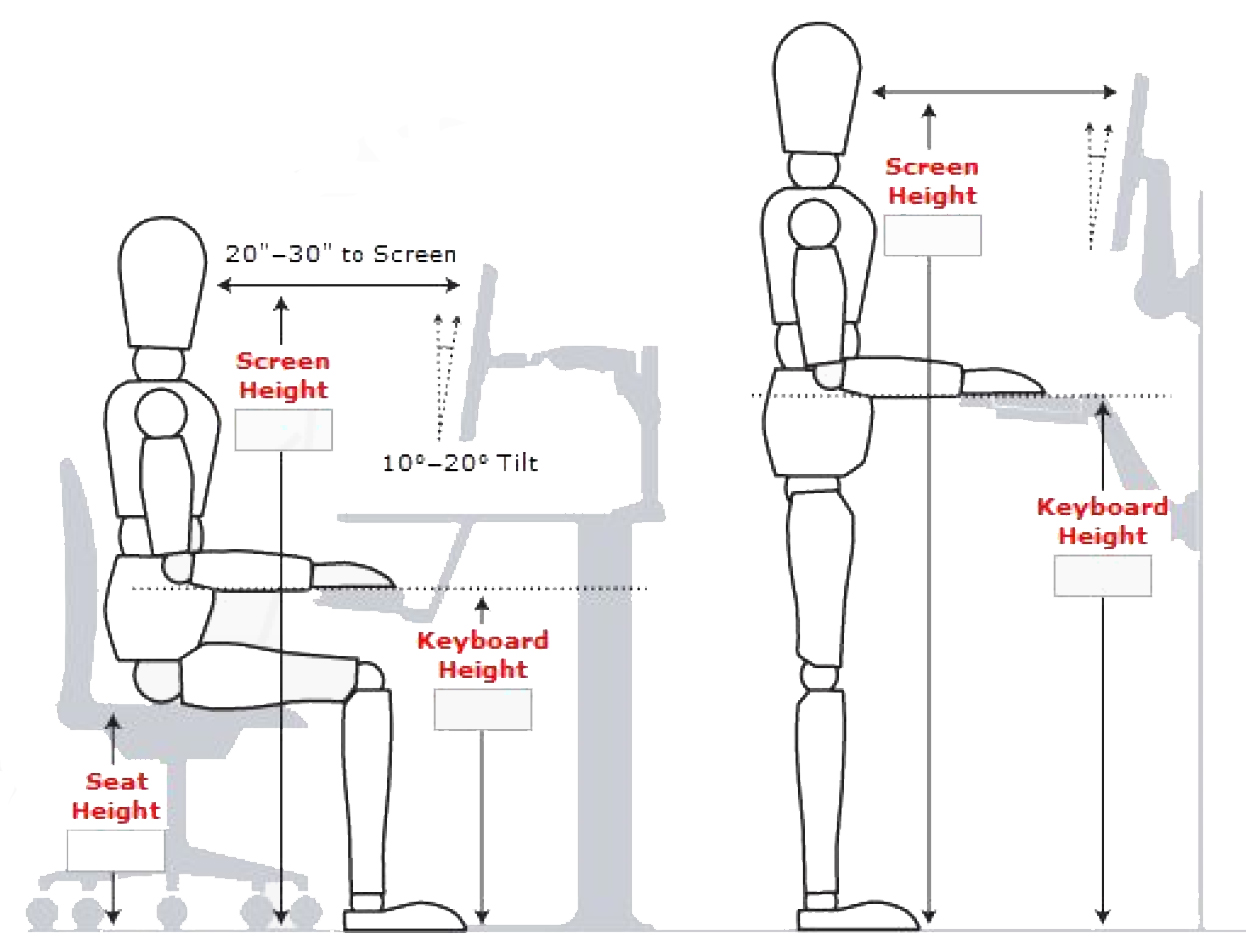 20"–30" to Screen

Screen Height

10°–20° Tilt

Keyboard Height

Seat Height

Screen Height

Keyboard Height